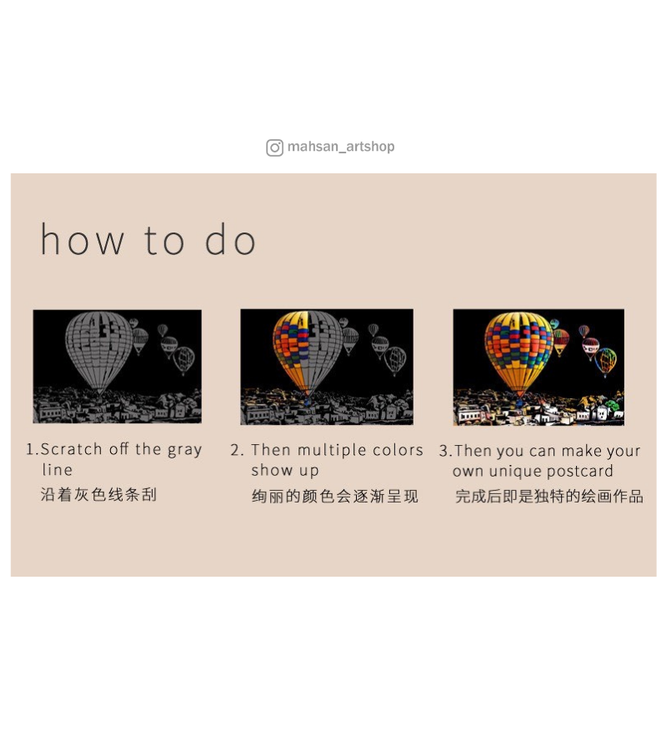 mahsan_artshop

how to do

1.Scratch off the gray line
沿着灰色线条刮

2. Then multiple colors show up
绚丽的颜色会逐渐呈现

3.Then you can make your own unique postcard
完成后即是独特的绘画作品